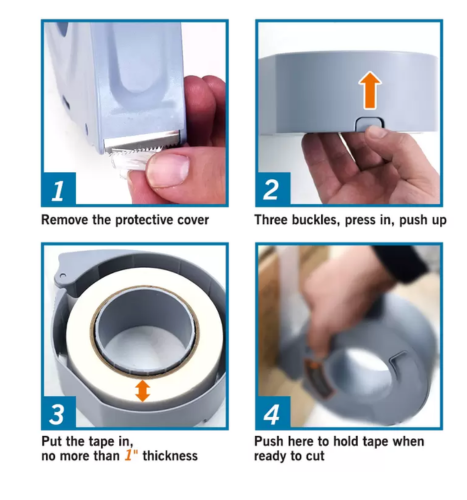 1

Remove the protective cover

2

Three buckles, press in, push up

3

Put the tape in,
no more than 1" thickness

4

Push here to hold tape when ready to cut