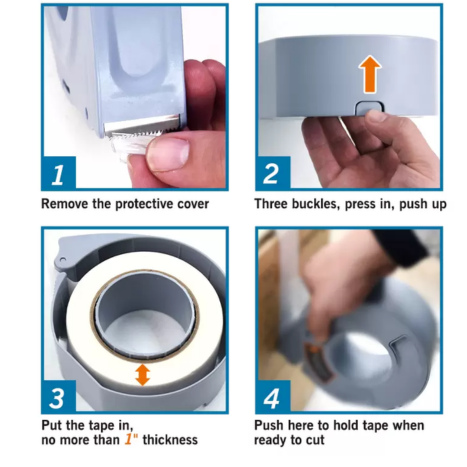 1

Remove the protective cover

2

Three buckles, press in, push up

3

Put the tape in, no more than 1" thickness

4

Push here to hold tape when ready to cut